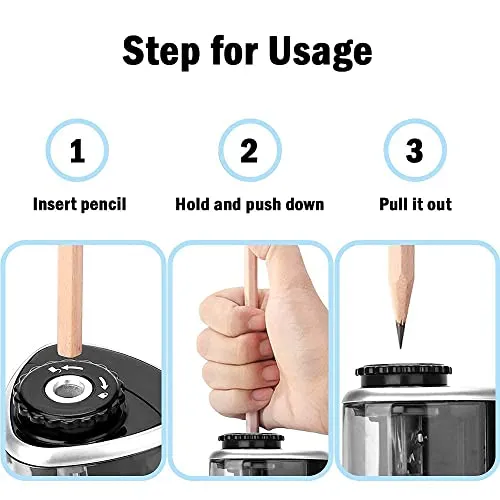 Step for Usage

1
Insert pencil

2
Hold and push down

3
Pull it out